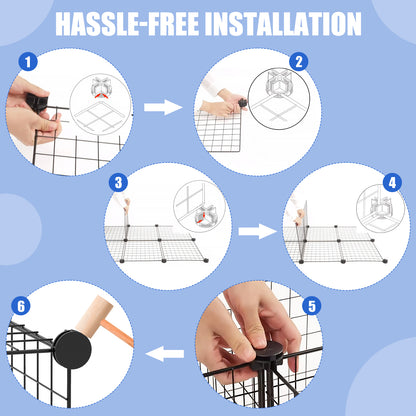 HASSLE-FREE INSTALLATION

1

2

3

4

6

5