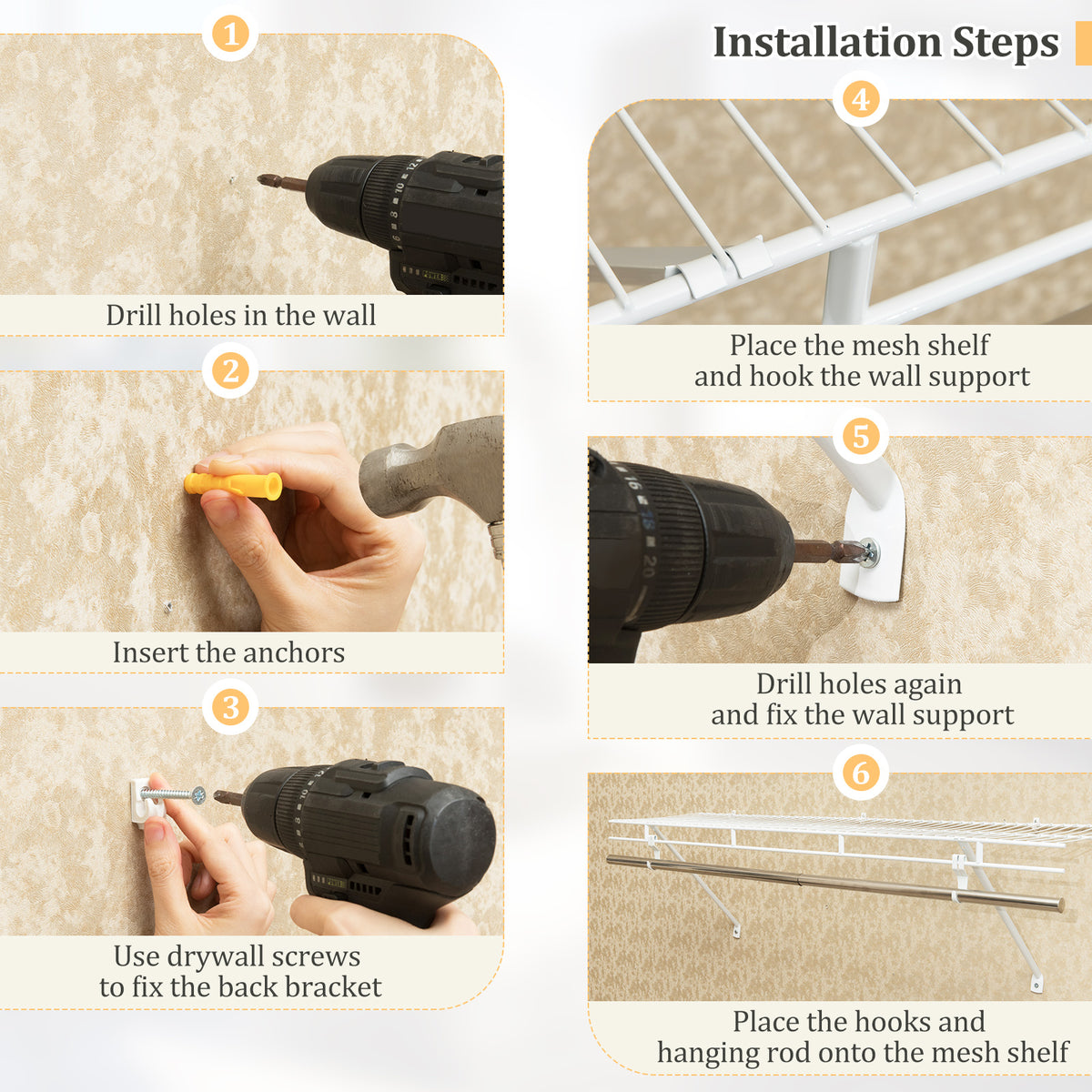 Installation Steps

1
Drill holes in the wall

2
Insert the anchors

3
Use drywall screws to fix the back bracket

4
Place the mesh shelf and hook the wall support

5
Drill holes again and fix the wall support

6
Place the hooks and hanging rod onto the mesh shelf